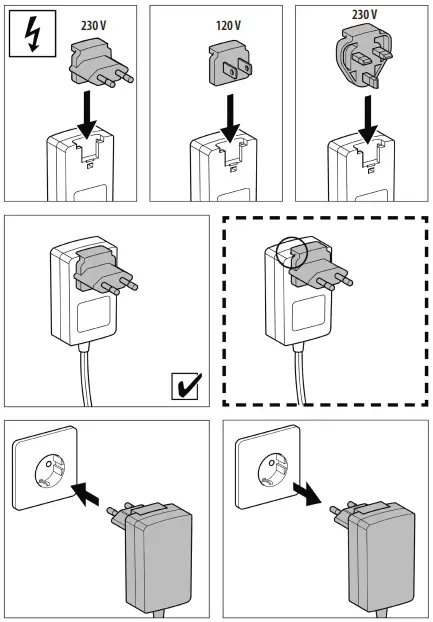 230 V

120 V

230 V