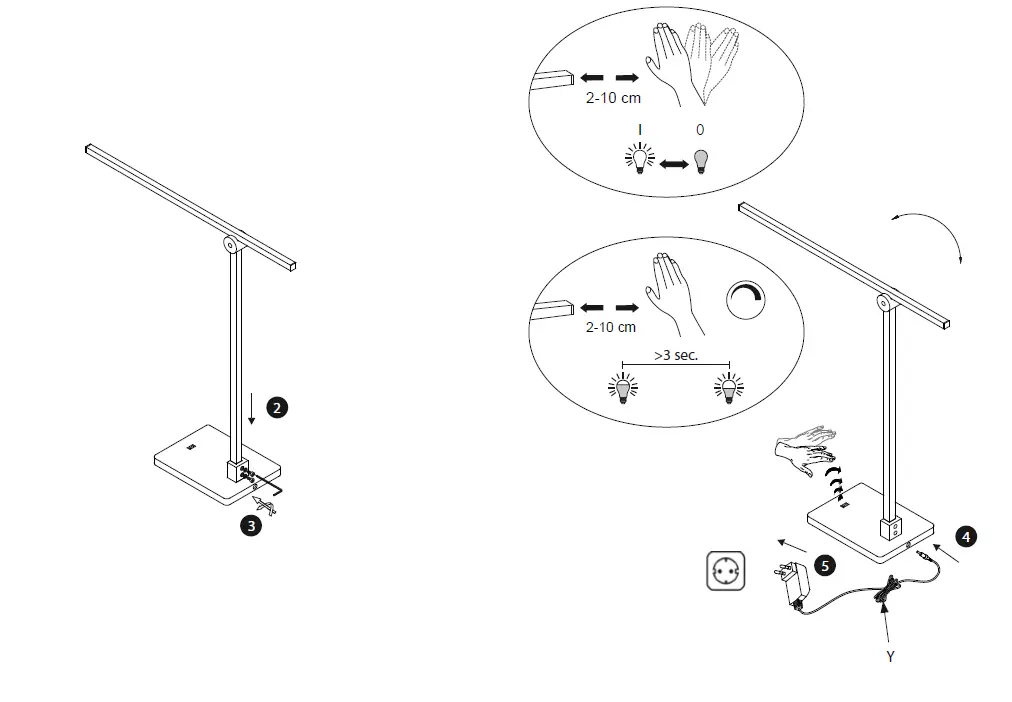 2
3
2-10 cm
I
0
2-10 cm
>3 sec.
4
5
Y