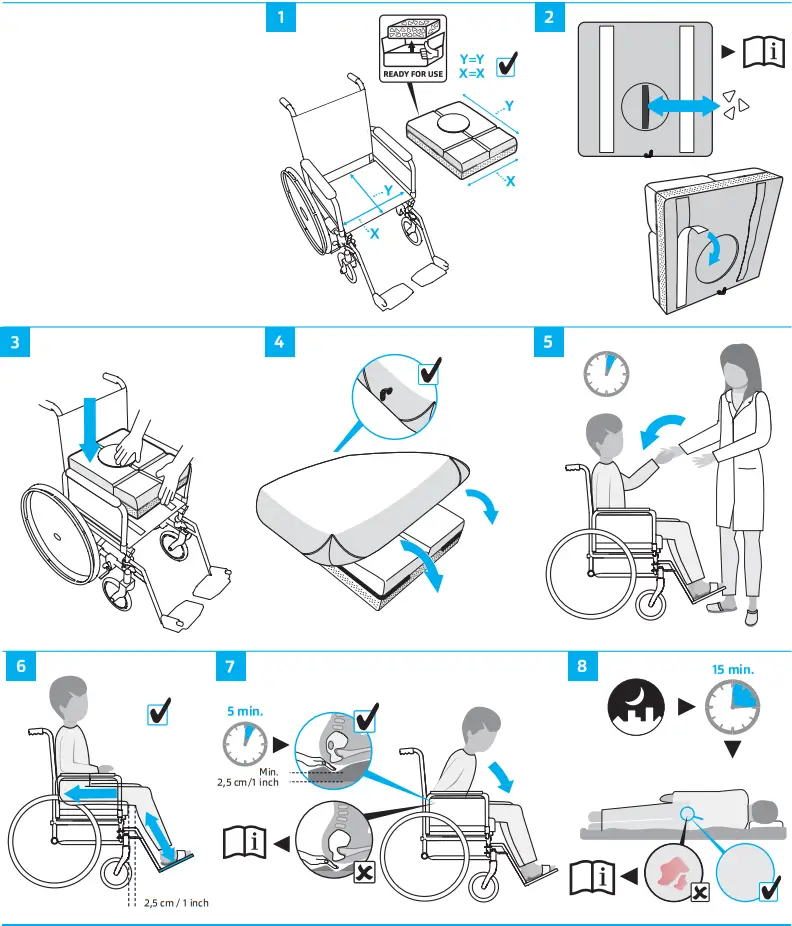 1

READY FOR USE

Y=Y
X=X

Y

X

Y

X

2

3

4

5

6

2,5 cm / 1 inch

7

5 min.

Min.
2,5 cm/1 inch

8

15 min.