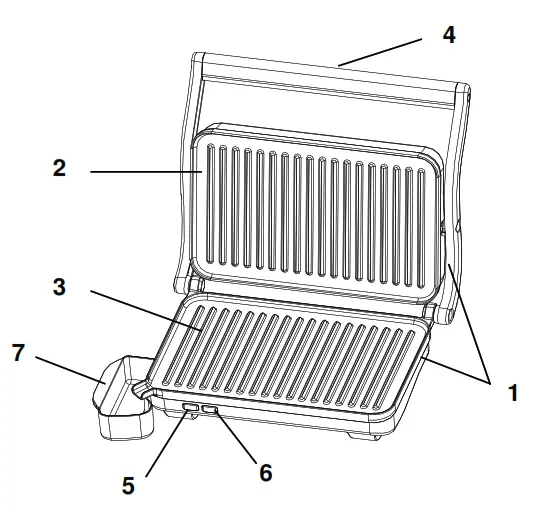 4
2
3
7
1
5
6