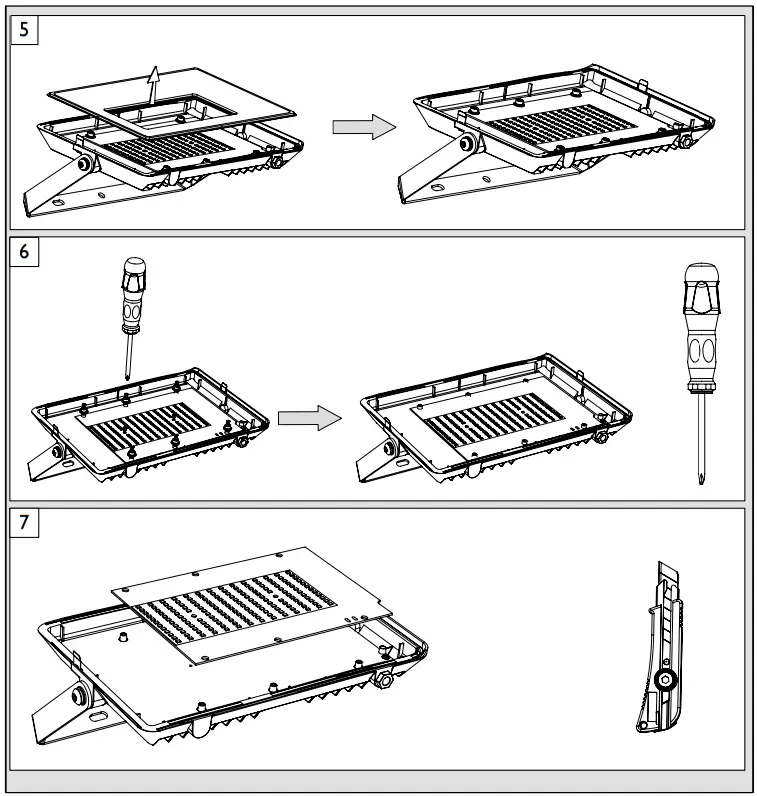 5

6

7