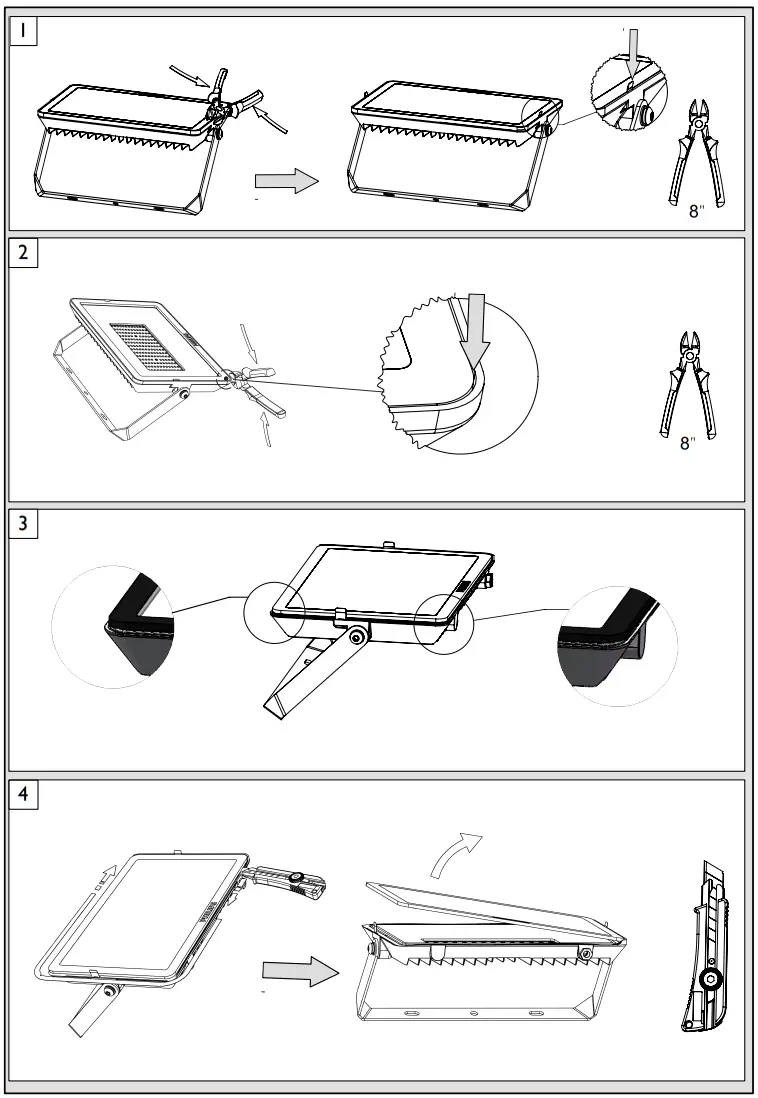 1

8"

2

8"

3

4