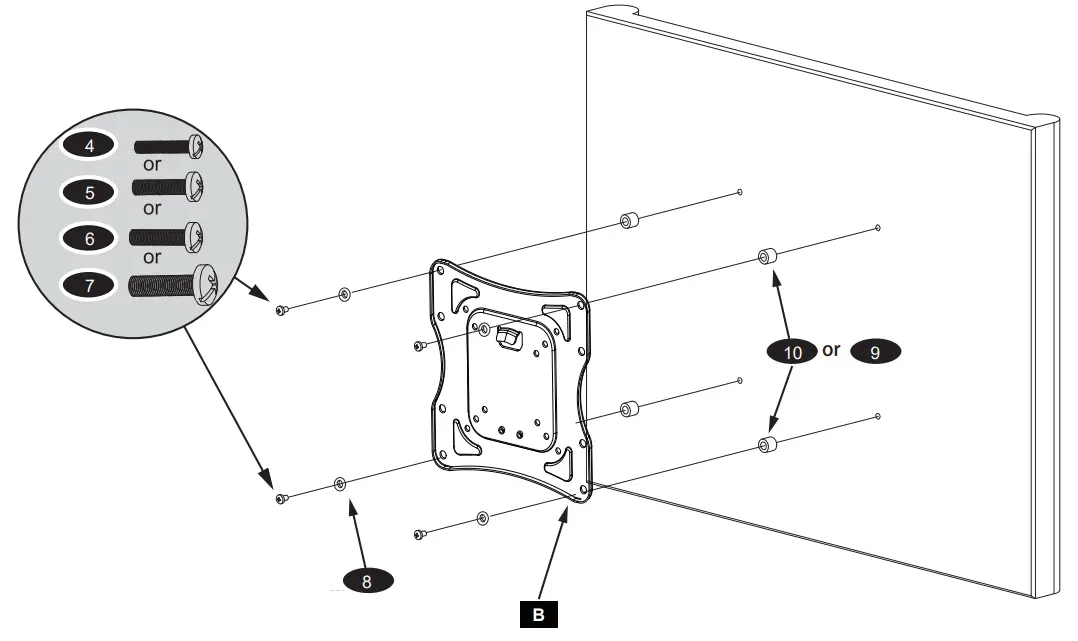 4
or
5
or
6
or
7

10 or 9

8

B