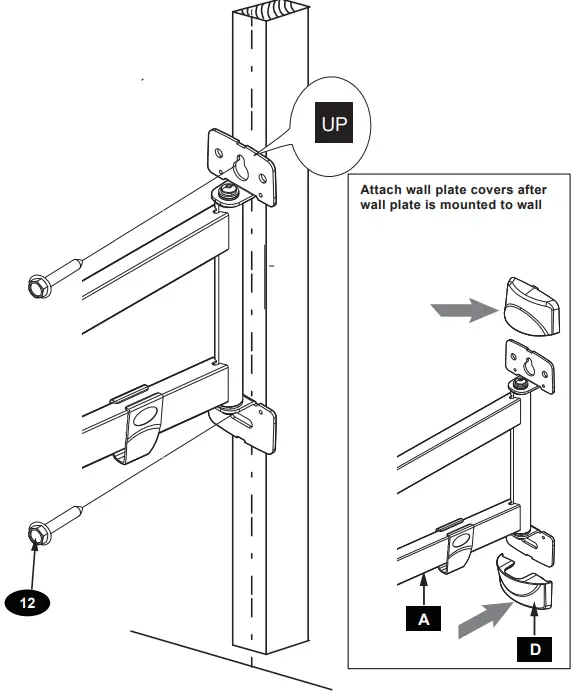 UP

Attach wall plate covers after wall plate is mounted to wall

12

A

D