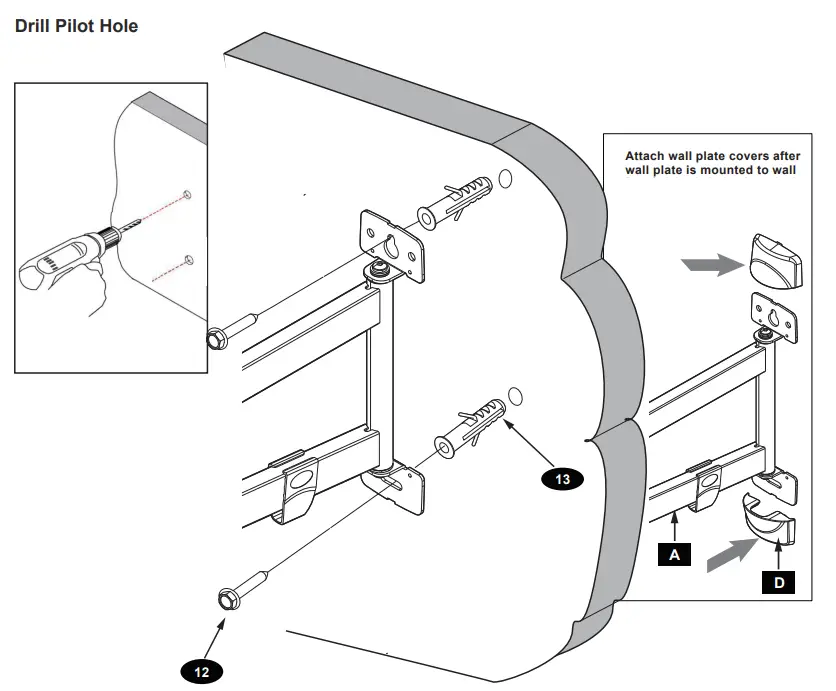 Drill Pilot Hole

Attach wall plate covers after wall plate is mounted to wall

13

A

D

12