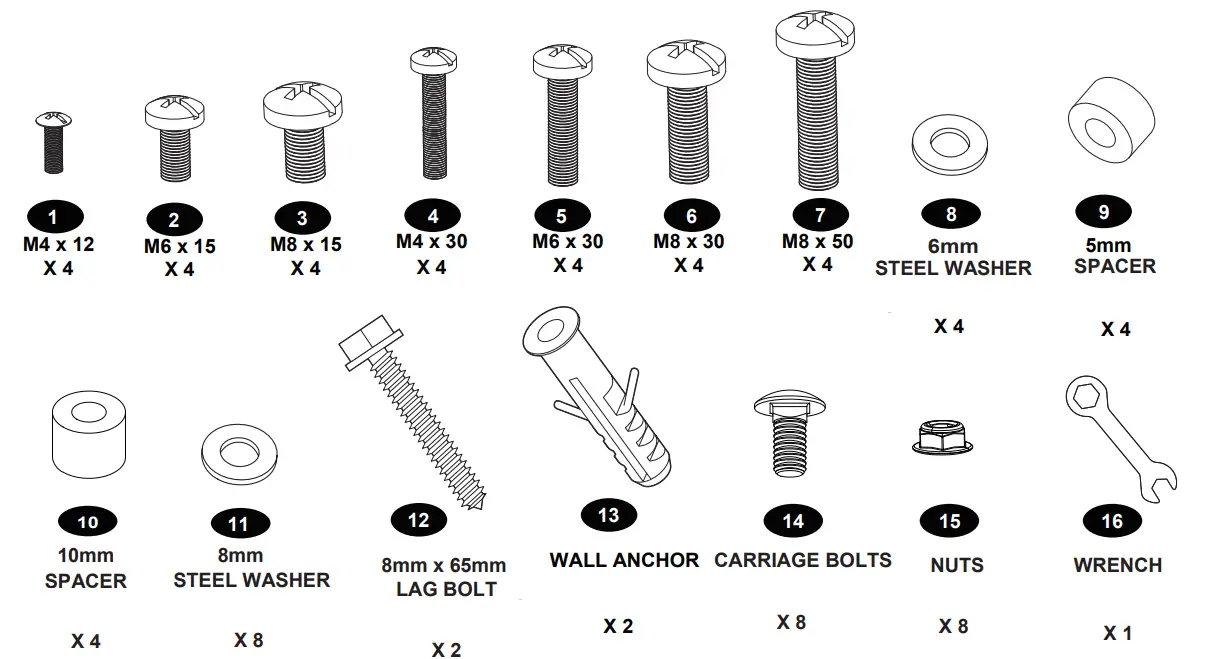 1
M4 x 12
X 4

2
M6 x 15
X 4

3
M8 x 15
X 4

4
M4 x 30
X 4

5
M6 x 30
X 4

6
M8 x 30
X 4

7
M8 x 50
X 4

8
6mm
STEEL WASHER
X 4

9
5mm
SPACER
X 4

10
10mm
SPACER
X 4

11
8mm
STEEL WASHER
X 8

12
8mm x 65mm
LAG BOLT
X 2

13
WALL ANCHOR
X 2

14
CARRIAGE BOLTS
X 8

15
NUTS
X 8

16
WRENCH
X 1