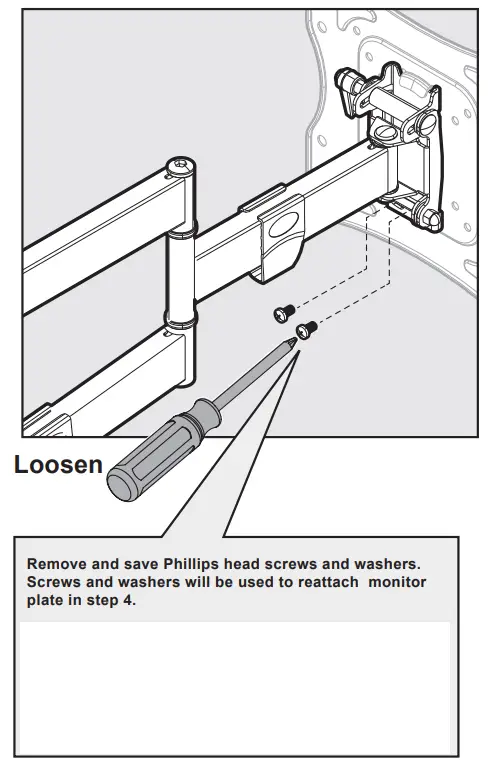 Loosen

Remove and save Phillips head screws and washers. Screws and washers will be used to reattach monitor plate in step 4.