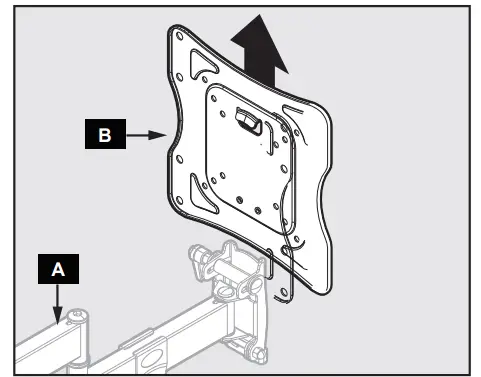 B

A