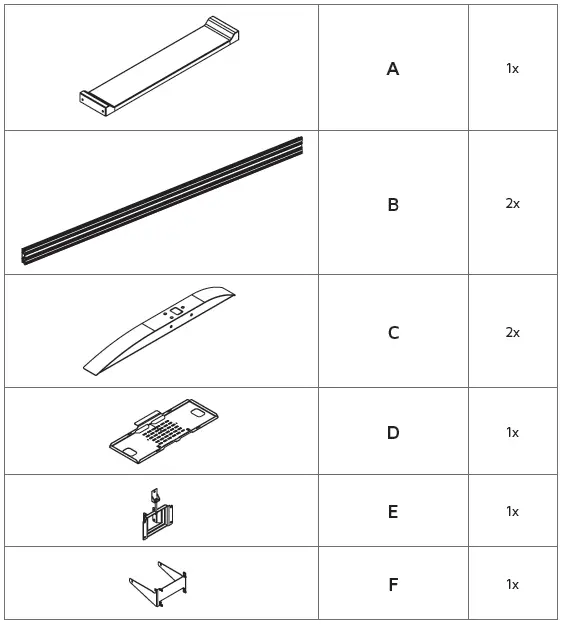 | | | |
|---|---|---|
| | A | 1x |
| | B | 2x |
| | C | 2x |
| | D | 1x |
| | E | 1x |
| | F | 1x |