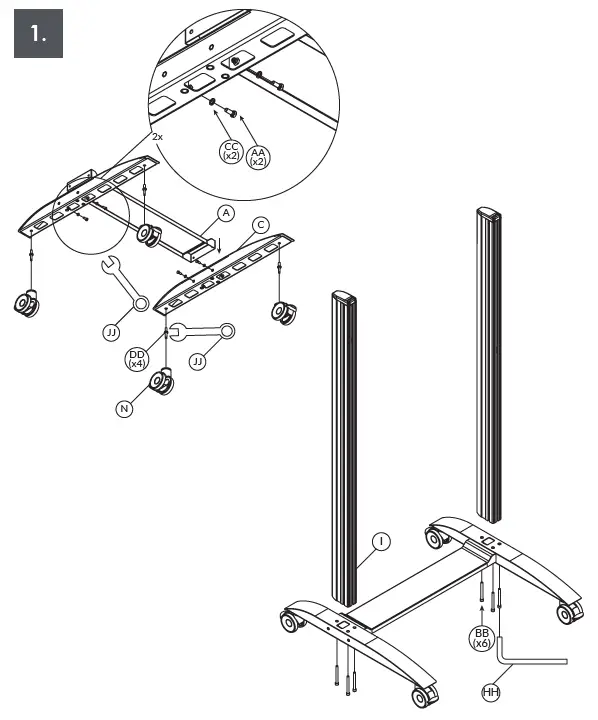 1.

2x

CC
(x2)

AA
(x2)

A

C

JJ

DD
(x4)

JJ

N

I

BB
(x6)

HH