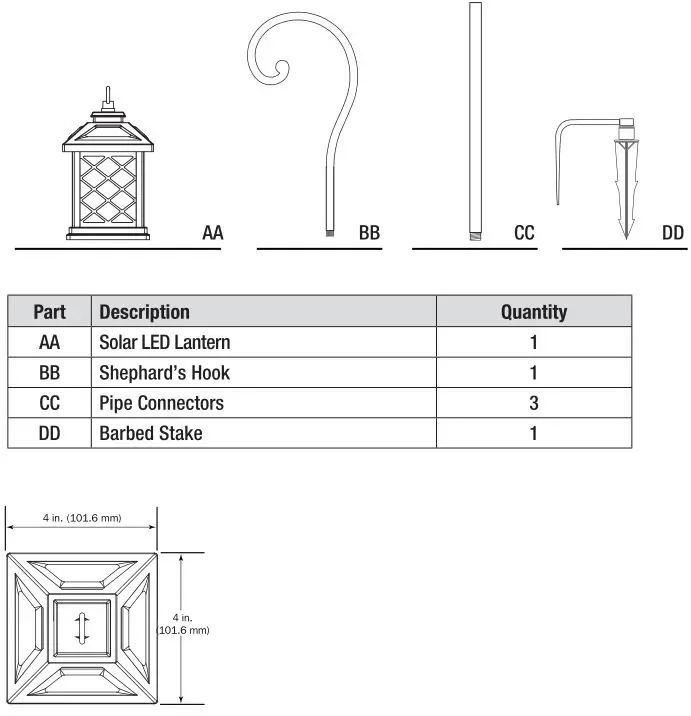 AA

BB

CC

DD

| Part | Description | Quantity |
|---|---|---|
| AA | Solar LED Lantern | 1 |
| BB | Shephard's Hook | 1 |
| CC | Pipe Connectors | 3 |
| DD | Barbed Stake | 1 |

4 in. (101.6 mm)

4 in. (101.6 mm)