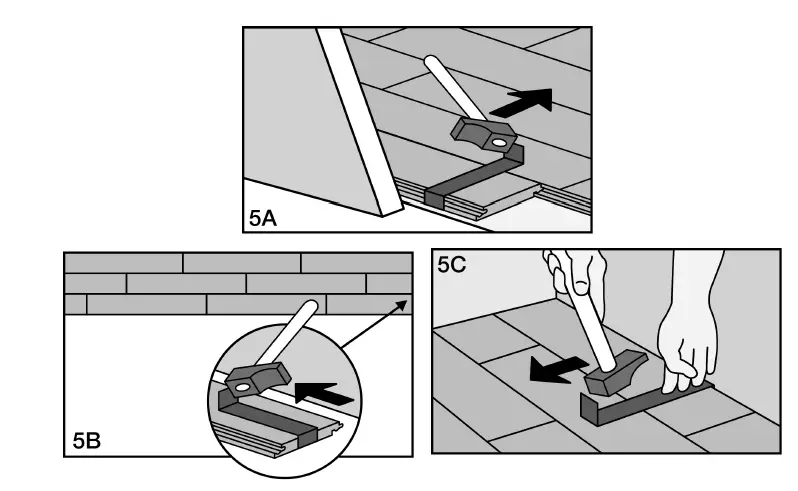 5A

5B

5C