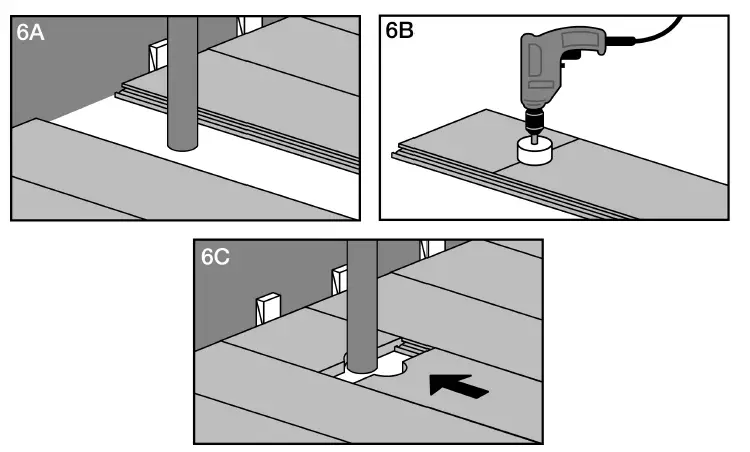 6A

6B

6C