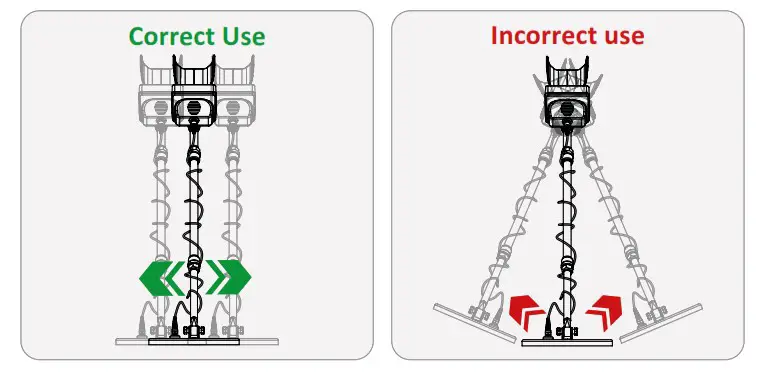 Correct Use

Incorrect use