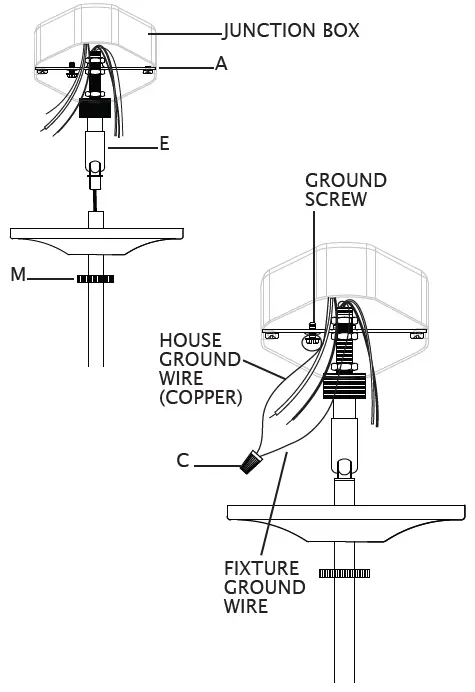 JUNCTION BOX
A
E
M
GROUND SCREW
HOUSE GROUND WIRE (COPPER)
C
FIXTURE GROUND WIRE