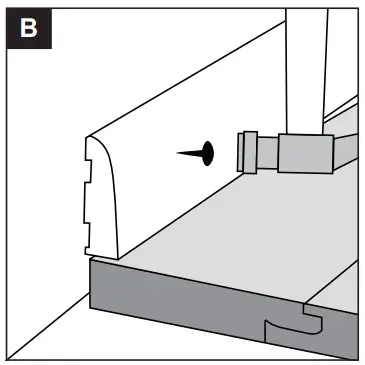 B