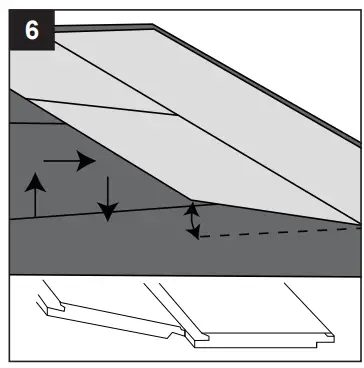 6