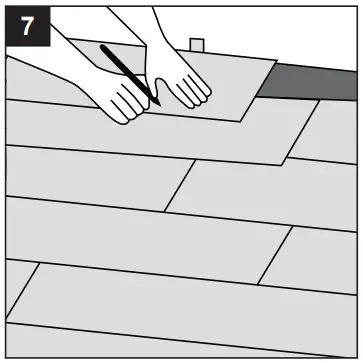 7