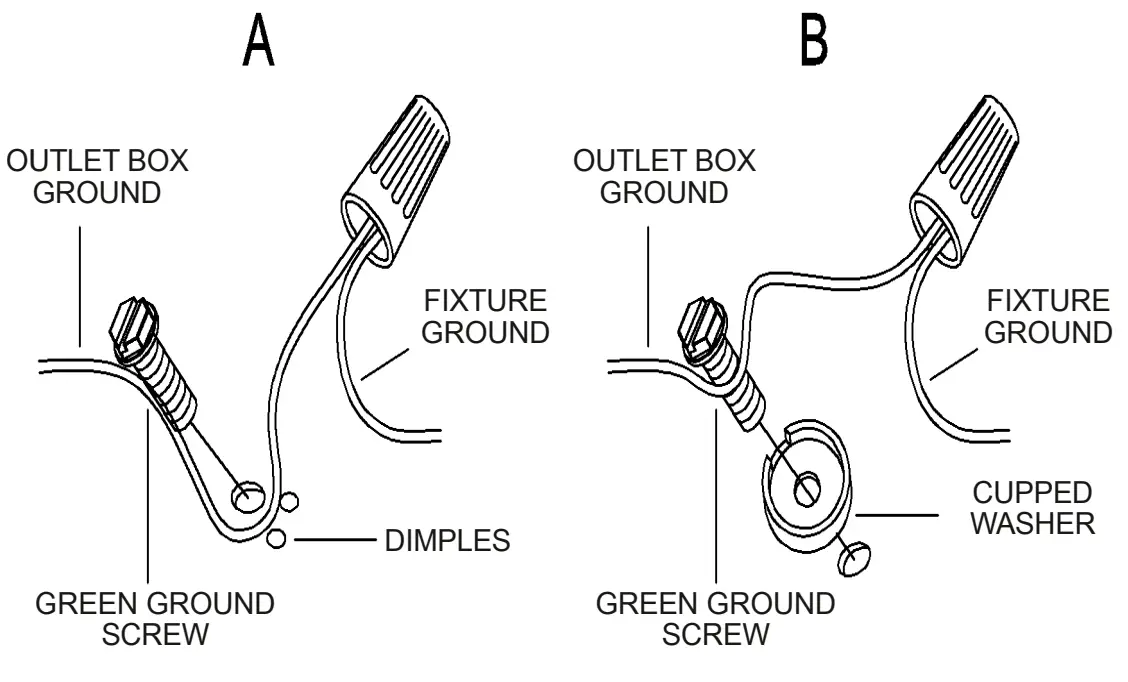 A

OUTLET BOX GROUND

FIXTURE GROUND

DIMPLES

GREEN GROUND SCREW

B

OUTLET BOX GROUND

FIXTURE GROUND

CUPPED WASHER

GREEN GROUND SCREW