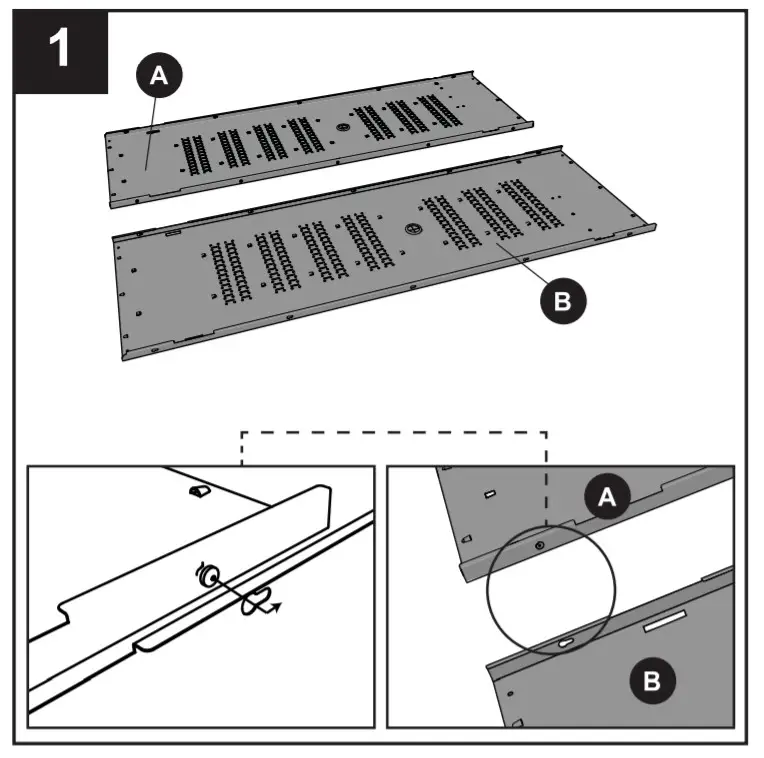 1
A
B
A
B