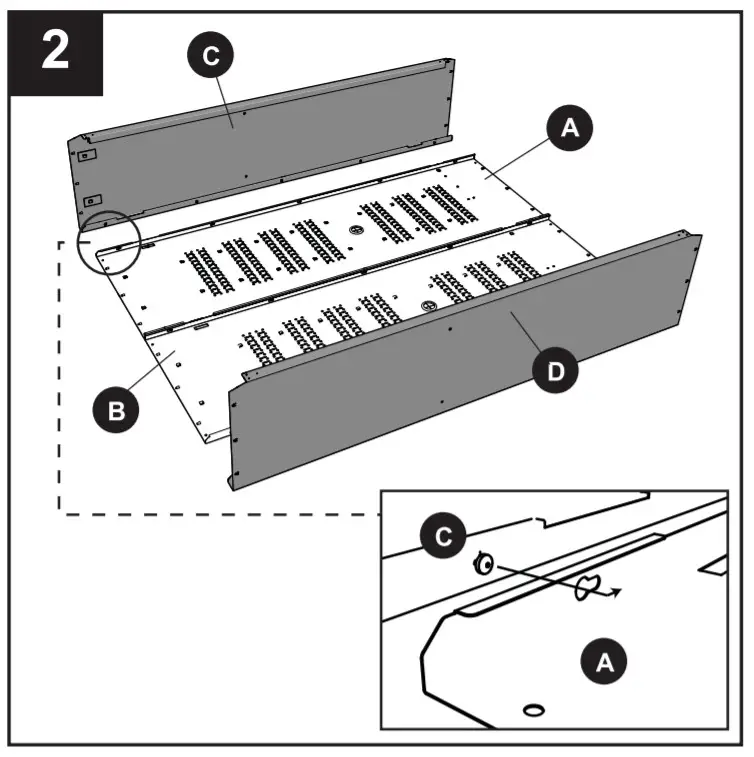 2

C

A

B

D

C

A