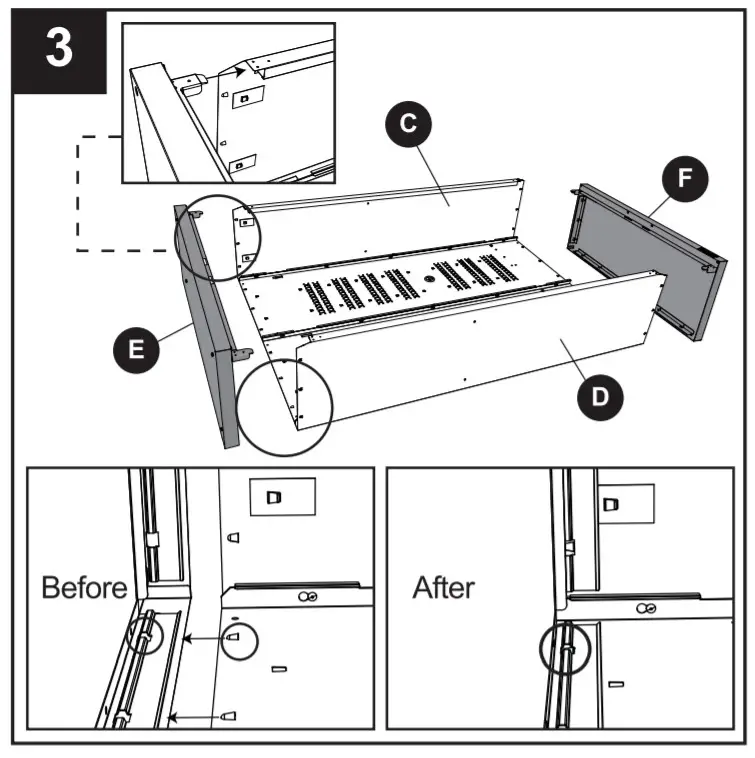 3

C

F

E

D

Before

After