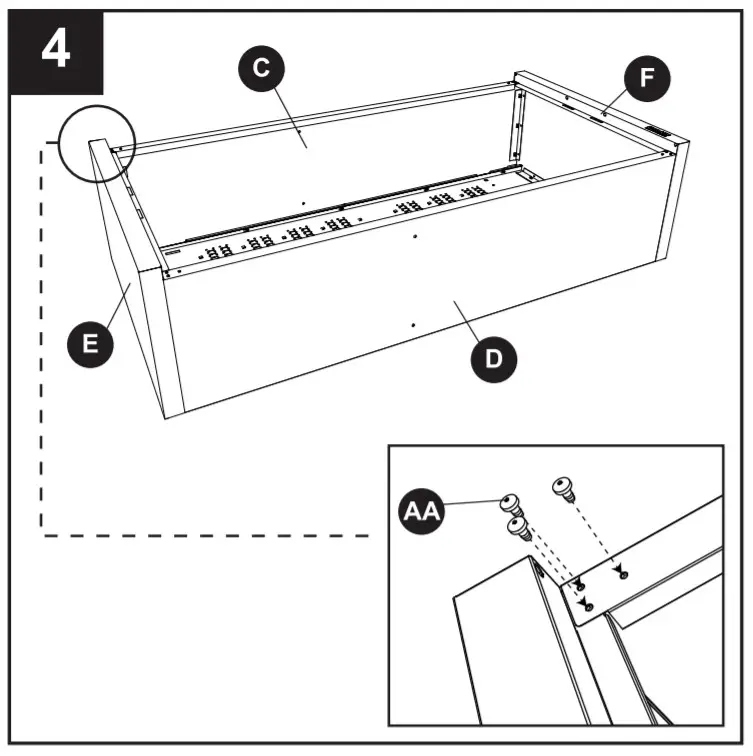 4

C

F

E

D

AA