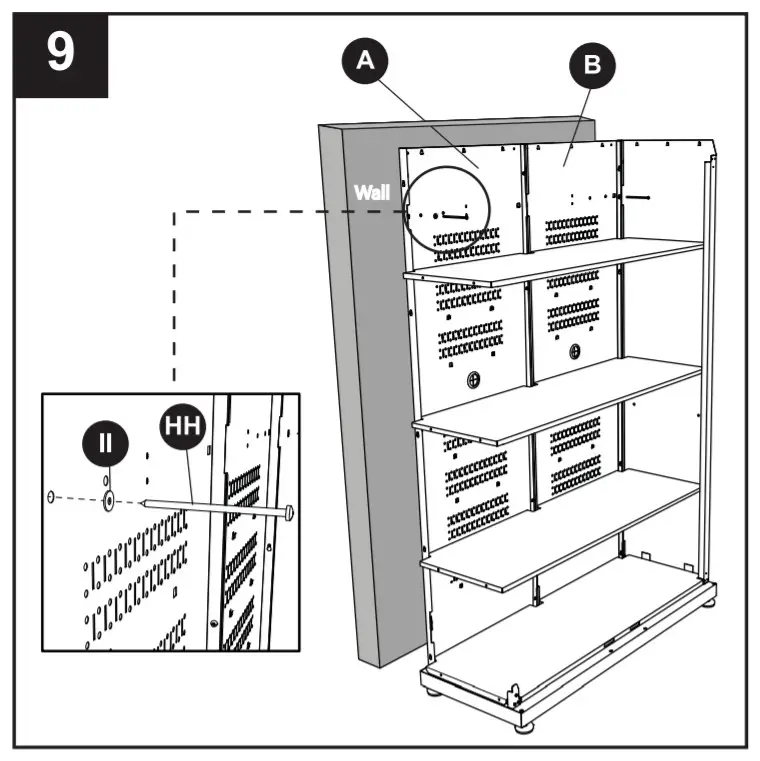 9

A

B

Wall

II

HH