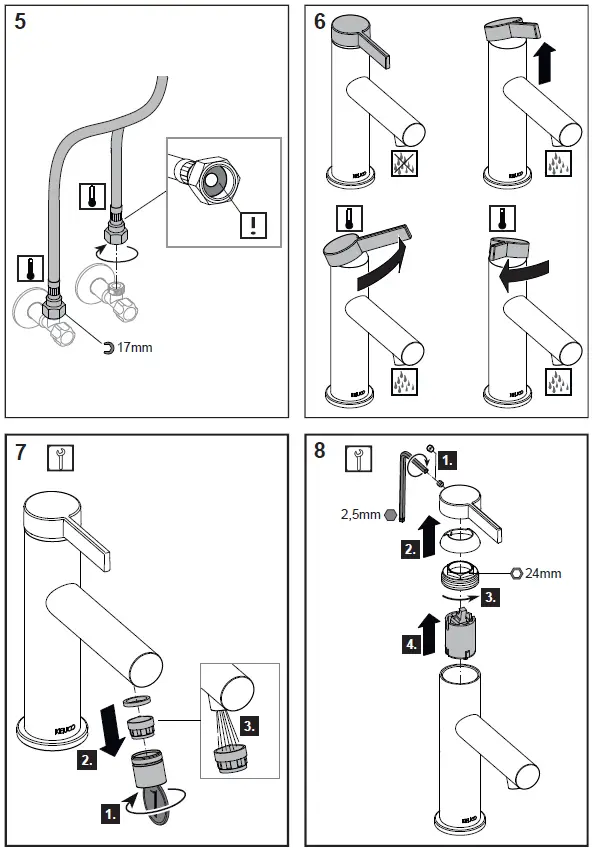 5

!

17mm

6

KEUCO

KEUCO

KEUCO

KEUCO

7

KEUCO

2.

1.

3.

8

1.

2,5mm

2.

24mm

3.

4.

KEUCO