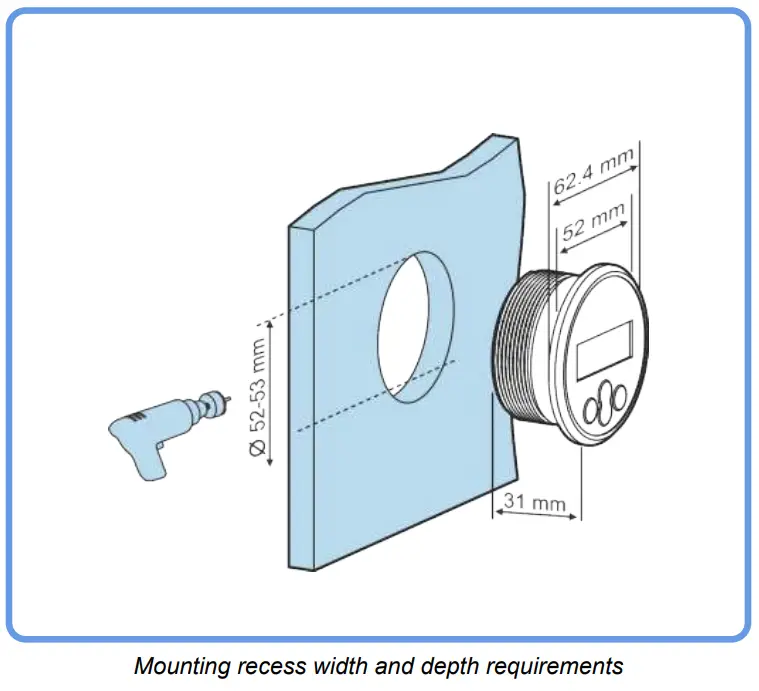 62.4 mm

52 mm

Ø 52-53 mm

31 mm

Mounting recess width and depth requirements