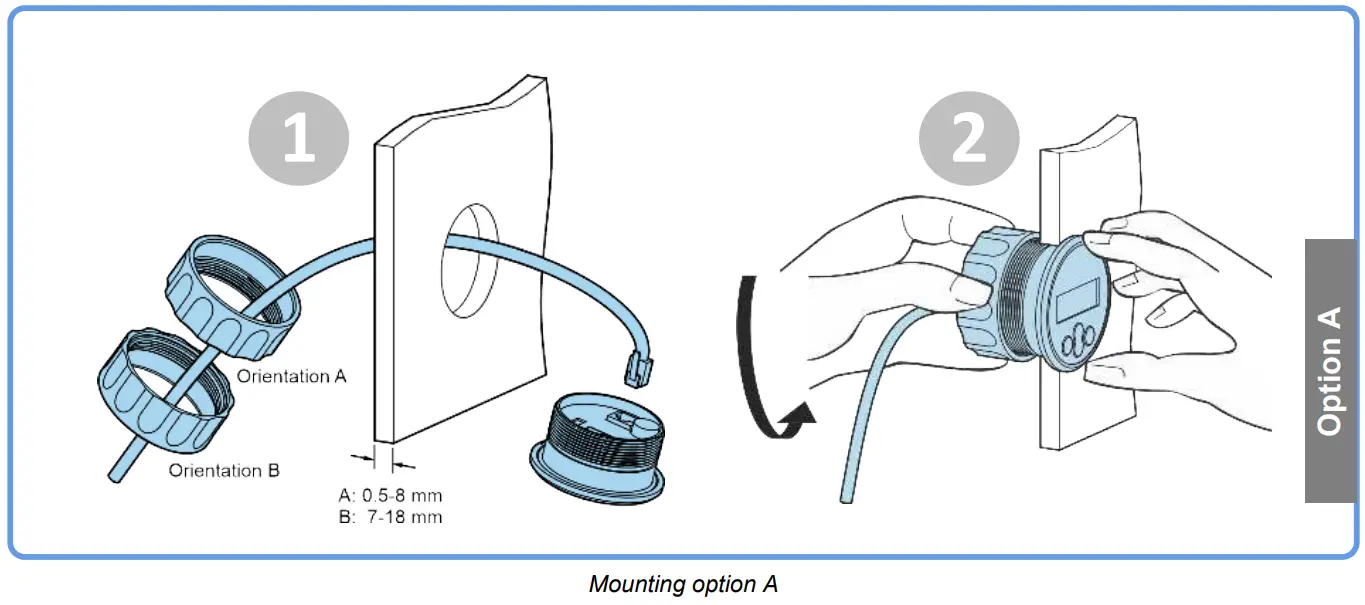 1

Orientation A

Orientation B

A: 0.5-8 mm
B: 7-18 mm

2

Option A

Mounting option A