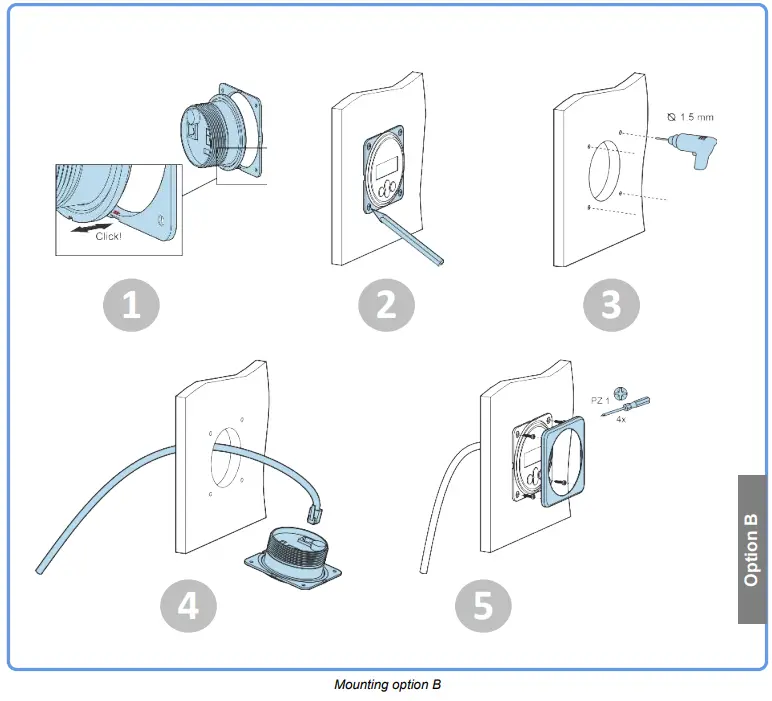 Click!

1

2

⦰ 1.5 mm

3

4

PZ 1

4x

5

Option B

Mounting option B