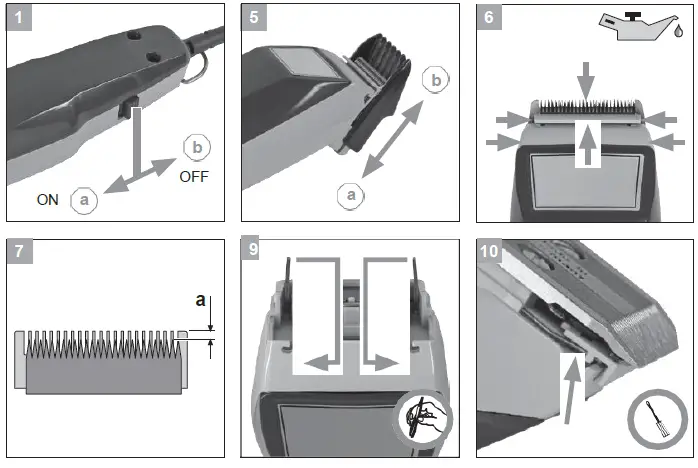 1

b

OFF

ON a

5

b

a

6

7

a

9

10