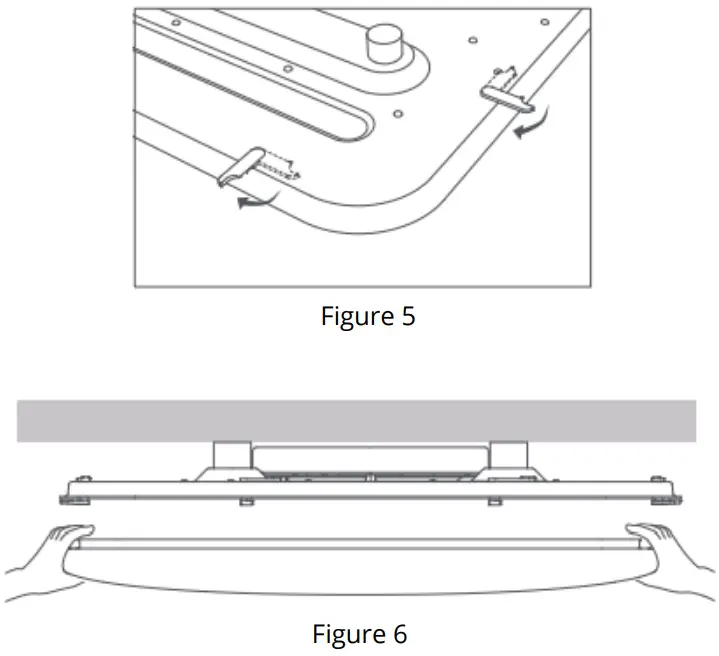 Figure 5

Figure 6