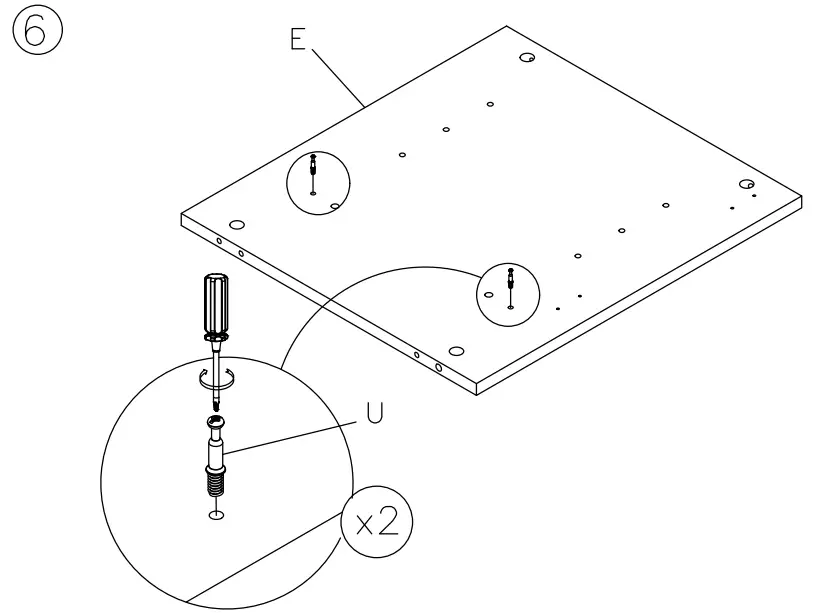 6

E

U

x2