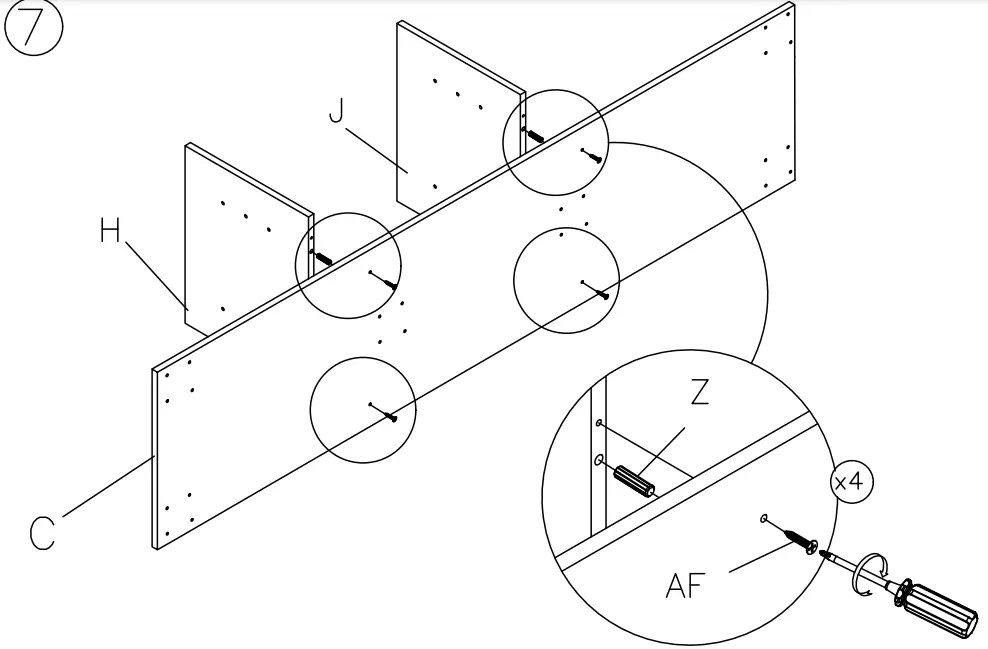 7
J
H
C
Z
x4
AF