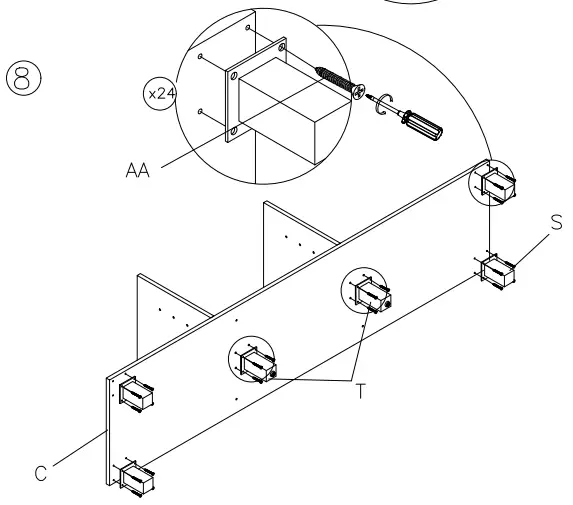 8

x24

AA

S

T

C