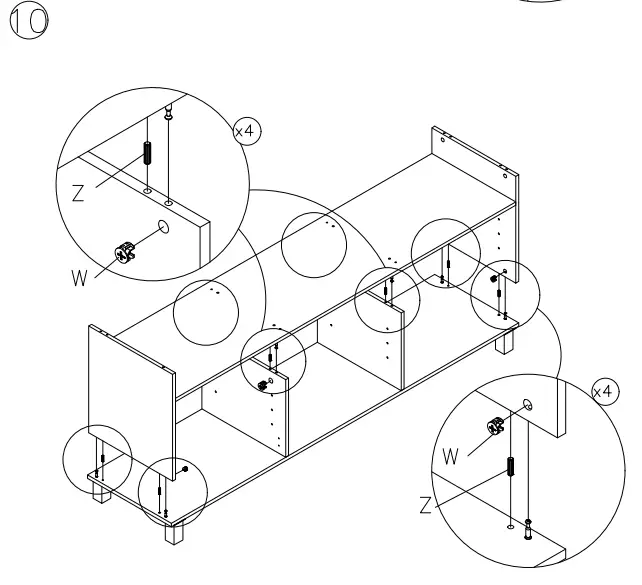 10

x4

Z

W

x4

W

Z