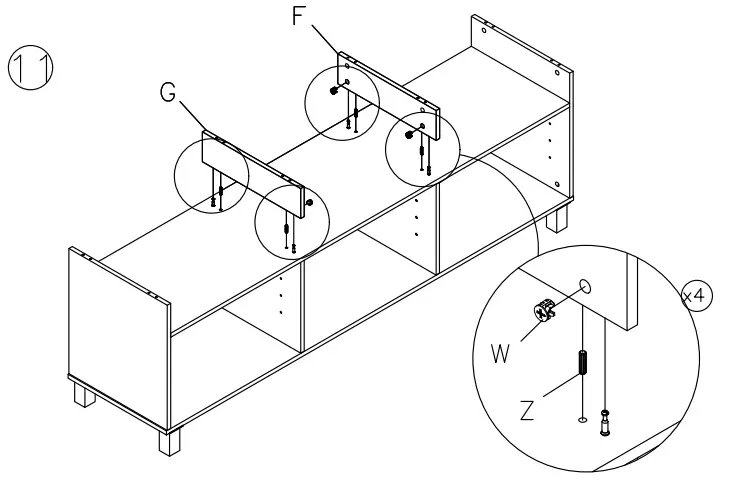 11

F

G

x4

W

Z