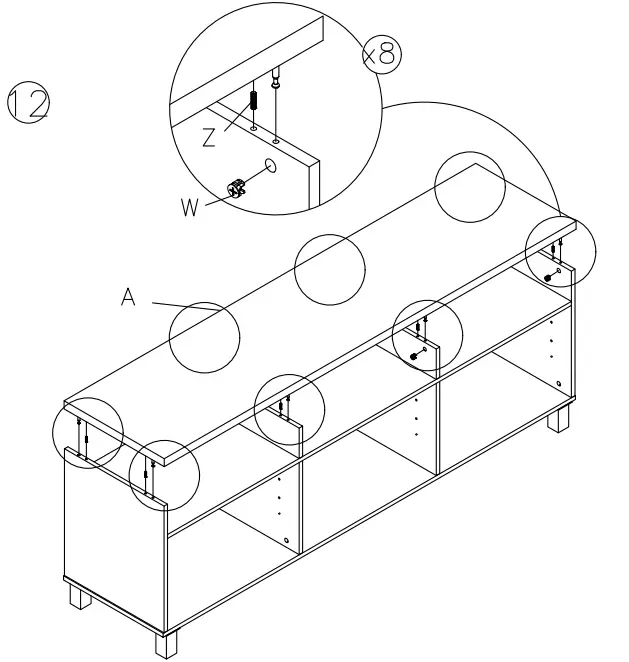 12

x8

Z

W

A