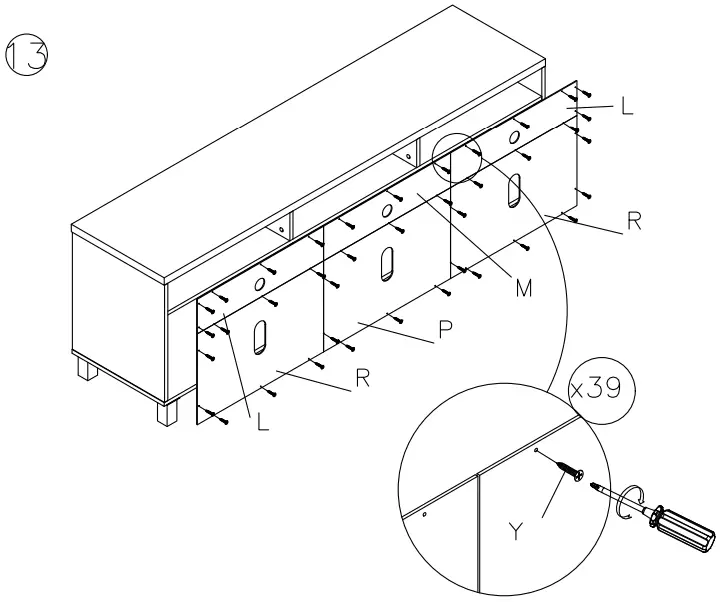 13

L

R

M

P

R

L

x39

Y