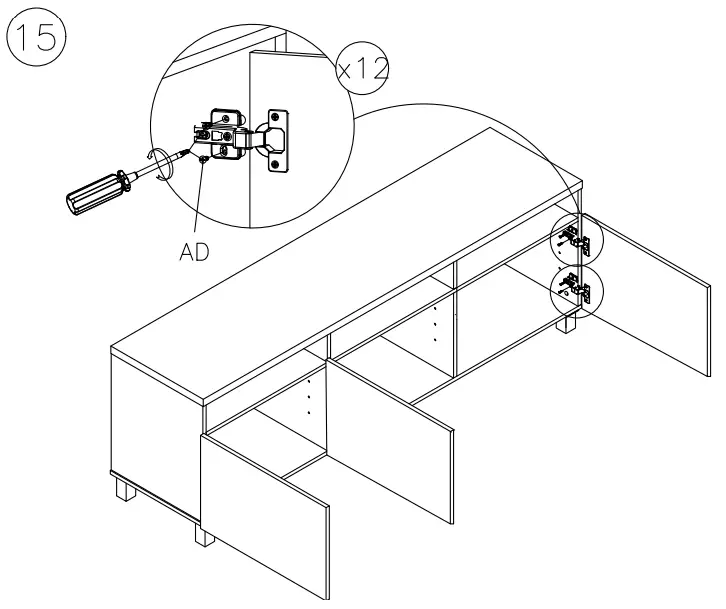 15

x12

AD