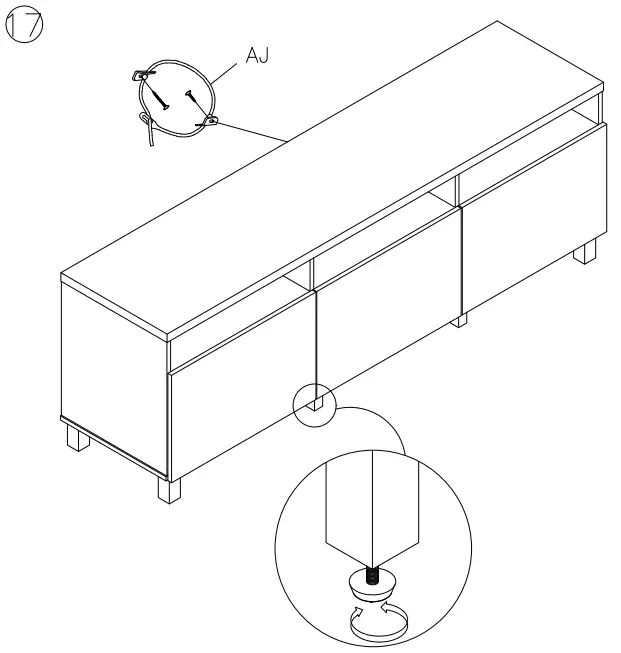 17

AJ