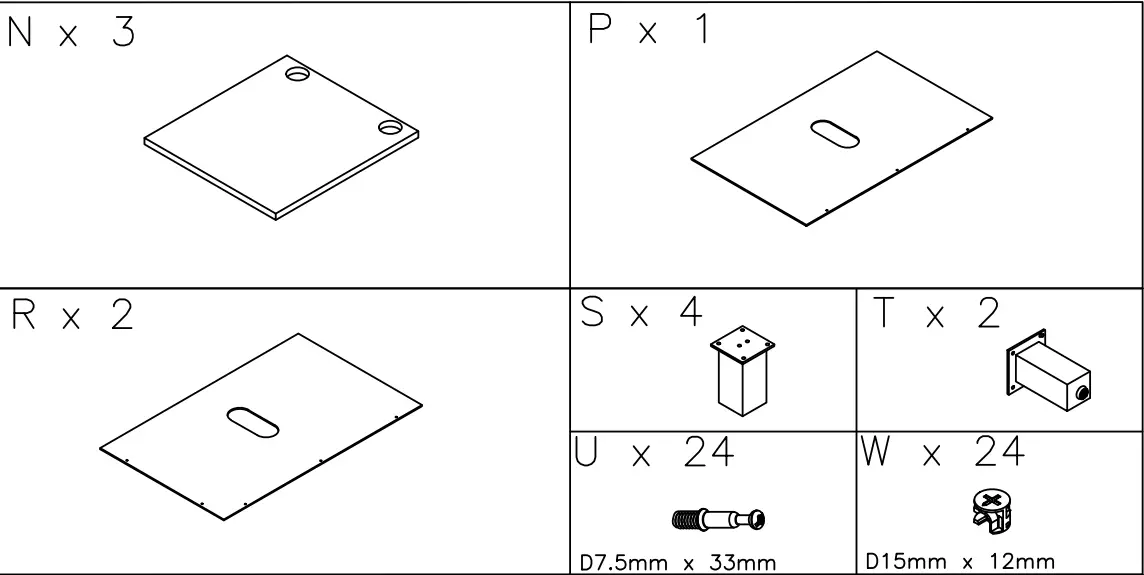 N x 3

P x 1

R x 2

S x 4

T x 2

U x 24

D7.5mm x 33mm

W x 24

D15mm x 12mm