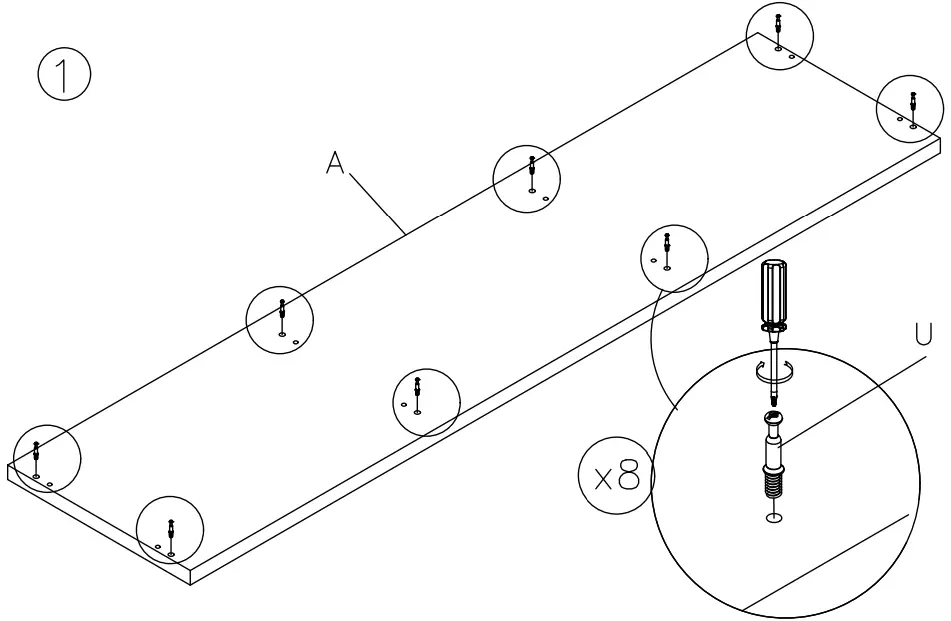 1

A

U

x8