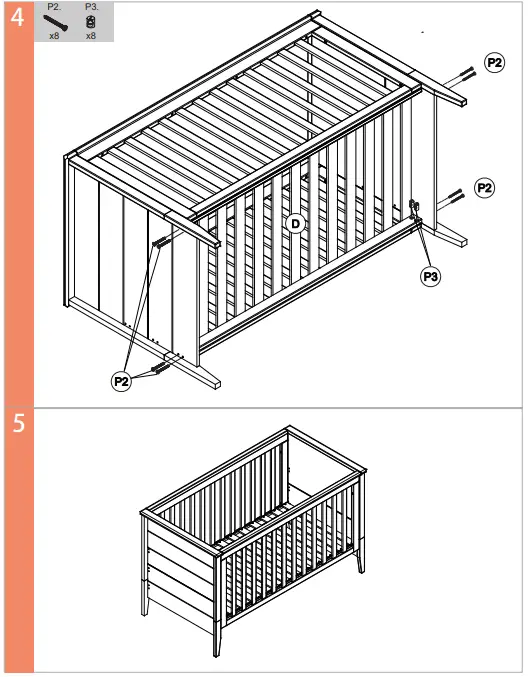 4

P2.
x8

P3.
x8

P2

P2

D

P3

P2

5