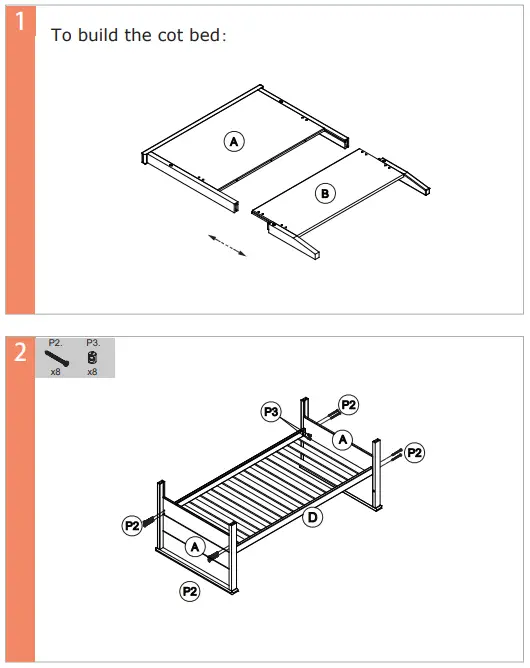 1

To build the cot bed:

A

B

2

P2.
x8

P3.
x8

P3

P2

A

P2

D

P2

A

P2