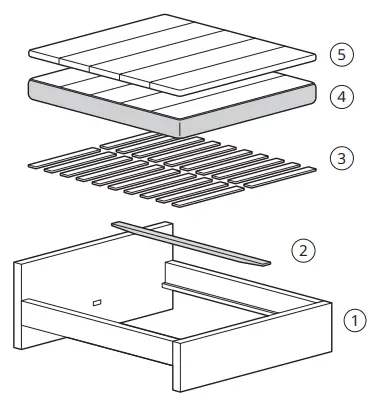 5
4
3
2
1