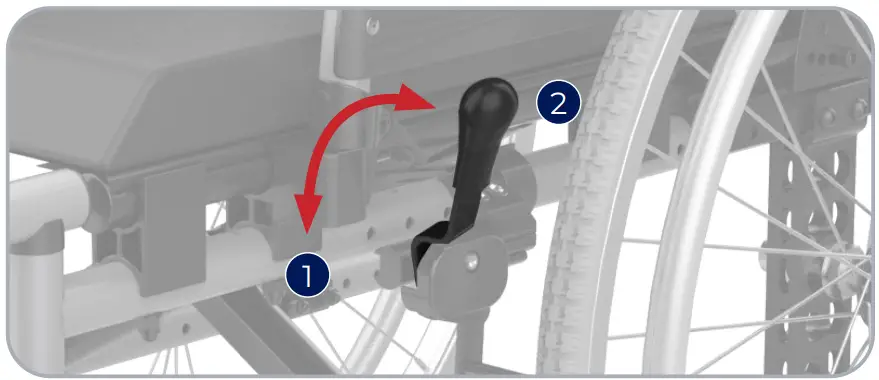 2

1