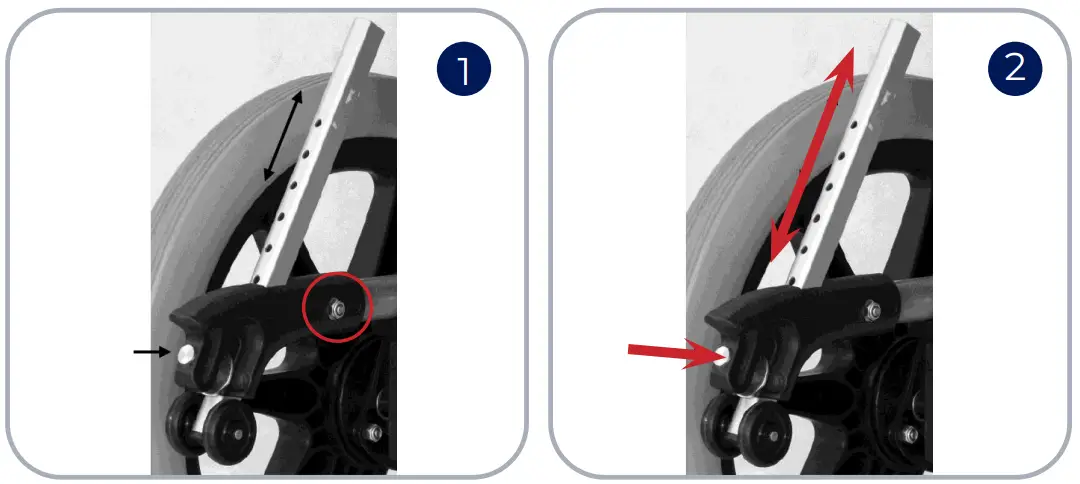 1

2